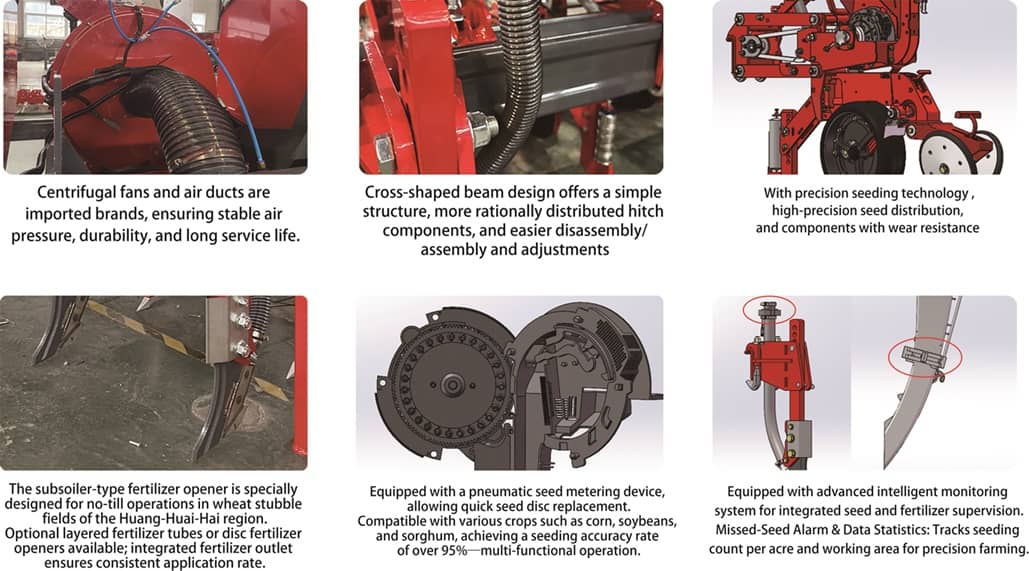 Centrifugal fans and air ducts are imported brands, ensuring stable air pressure, durability, and long service life.

Cross-shaped beam design offers a simple structure, more rationally distributed hitch components, and easier disassembly/ assembly and adjustments

With precision seeding technology , high-precision seed distribution, and components with wear resistance

The subsoiler-type fertilizer opener is specially designed for no-till operations in wheat stubble fields of the Huang-Huai-Hai region. Optional layered fertilizer tubes or disc fertilizer openers available; integrated fertilizer outlet ensures consistent application rate.

Equipped with a pneumatic seed metering device, allowing quick seed disc replacement. Compatible with various crops such as corn, soybeans, and sorghum, achieving a seeding accuracy rate of over 95%—multi-functional operation.

Equipped with advanced intelligent monitoring system for integrated seed and fertilizer supervision. Missed-Seed Alarm & Data Statistics: Tracks seeding count per acre and working area for precision farming.